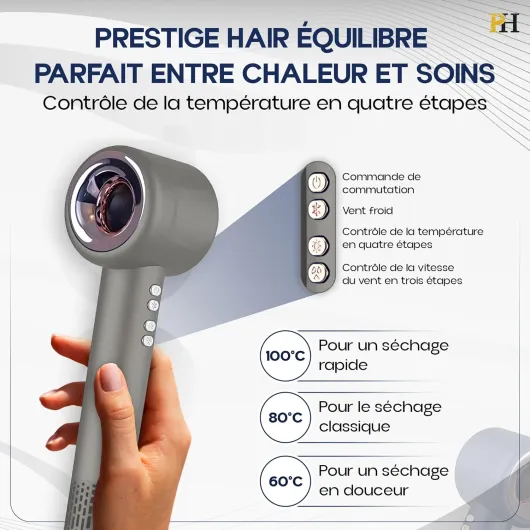 PH

PRESTIGE HAIR ÉQUILIBRE PARFAIT ENTRE CHALEUR ET SOINS

Contrôle de la température en quatre étapes

Commande de commutation

Vent froid

Contrôle de la température en quatre étapes

Contrôle de la vitesse du vent en trois étapes

100°C Pour un séchage rapide

80°C Pour le séchage classique

60°C Pour un séchage en douceur